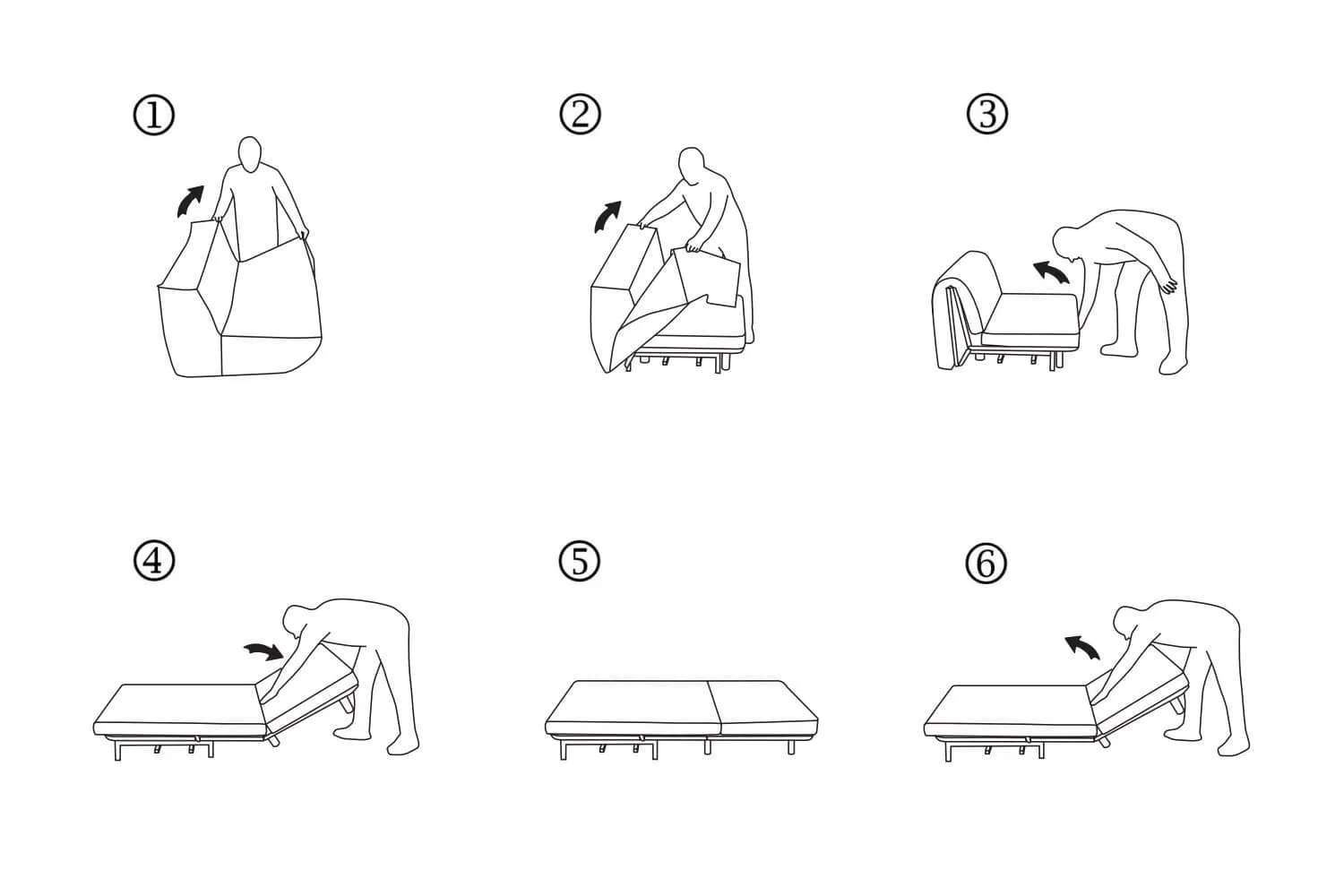 ①

②

③

④

⑤

⑥